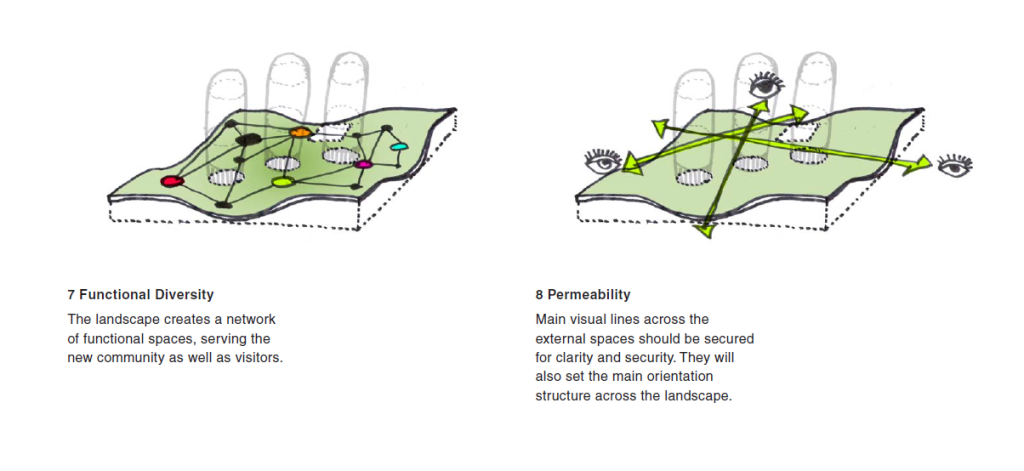 7 Functional Diversity

The landscape creates a network of functional spaces, serving the new community as well as visitors.

8 Permeability

Main visual lines across the external spaces should be secured for clarity and security. They will also set the main orientation structure across the landscape.